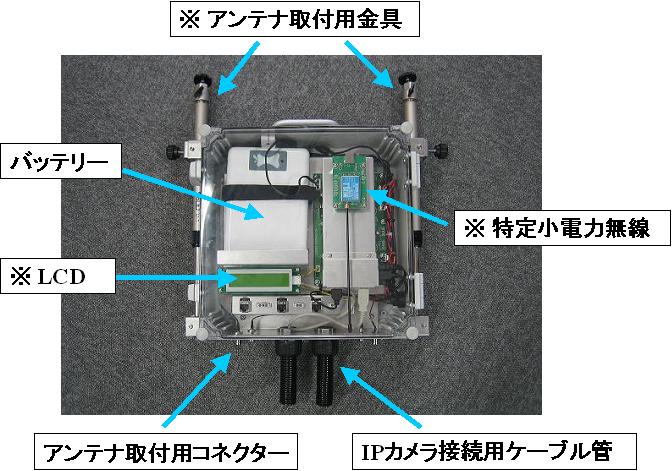 ※ アンテナ取付用金具

バッテリー

※ 特定小電力無線

※ LCD

アンテナ取付用コネクター

IPカメラ接続用ケーブル管